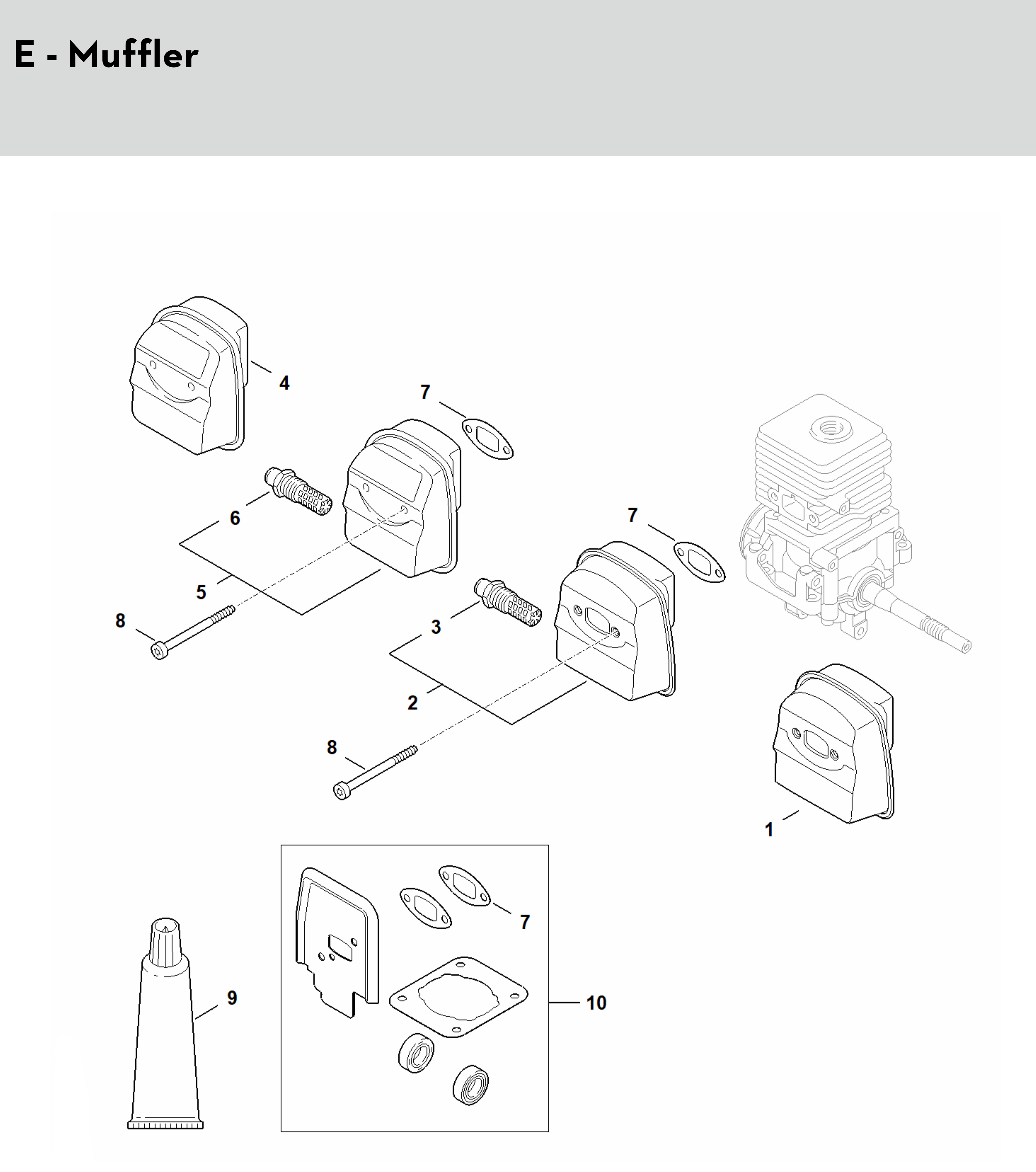 E - Muffler

4

7

6

5

8

7

3

2

8

1

7

9

10